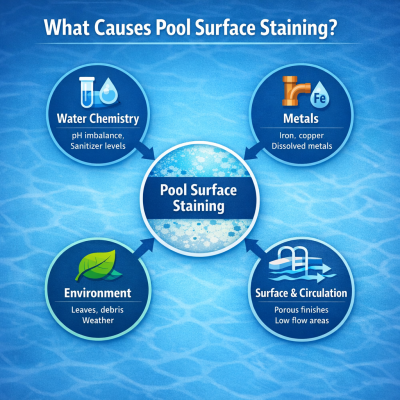 What Causes Pool Surface Staining?

Water Chemistry

pH imbalance, Sanitizer levels

Fe

Metals

Iron, copper Dissolved metals

Pool Surface Staining

Environment

Leaves, debris Weather

Surface & Circulation

Porous finishes Low flow areas