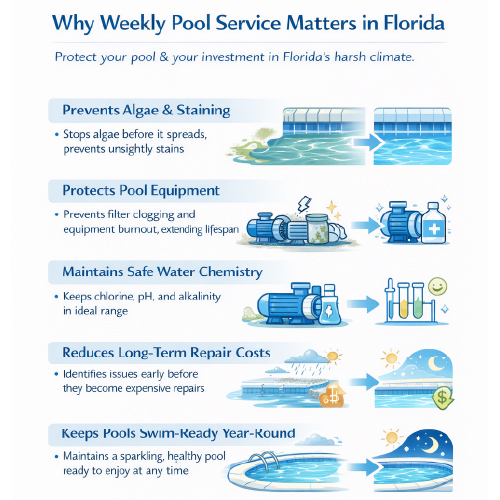 Why Weekly Pool Service Matters in Florida

Protect your pool & your investment in Florida's harsh climate.

Prevents Algae & Staining

• Stops algae before it spreads, prevents unsightly stains

Protects Pool Equipment

• Prevents filter clogging and equipment burnout, extending lifespan

Maintains Safe Water Chemistry

• Keeps chlorine, pH, and alkalinity in ideal range

Reduces Long-Term Repair Costs

• Identifies issues early before they become expensive repairs

Keeps Pools Swim-Ready Year-Round

• Maintains a sparkling, healthy pool ready to enjoy at any time